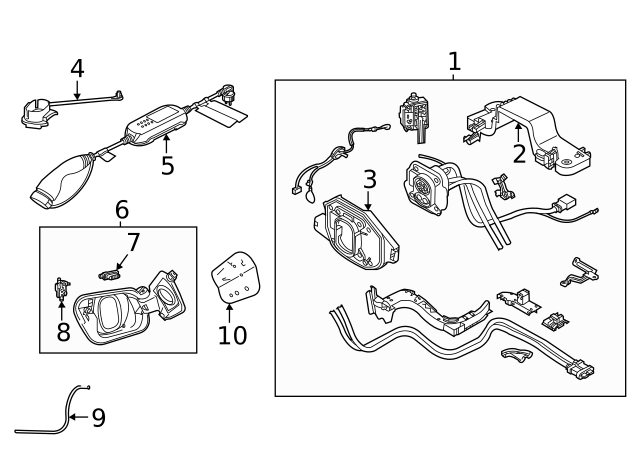 4
5
1
2
3
6
7
8
10
9