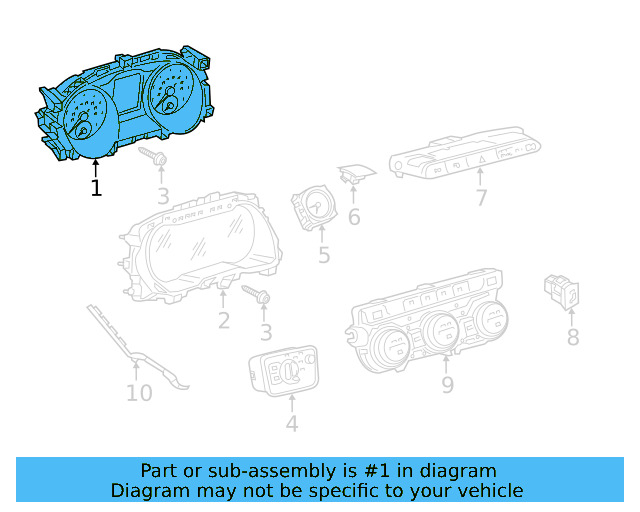 1
3
7
6
5
2
3
8
9
10
4

Part or sub-assembly is #1 in diagram
Diagram may not be specific to your vehicle