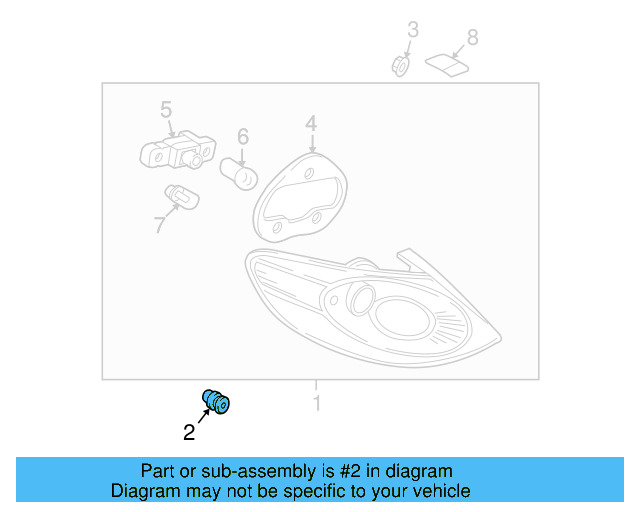 3
8
5
6
4
7
1
2

Part or sub-assembly is #2 in diagram
Diagram may not be specific to your vehicle