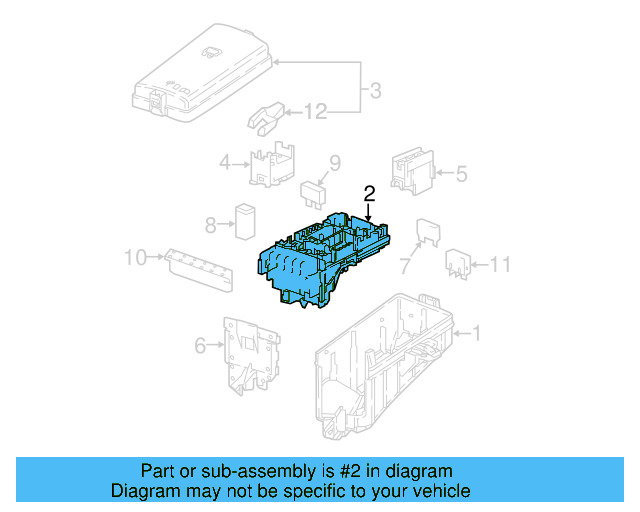 3
12
4
9
5
2
8
7
10
11
6
1

Part or sub-assembly is #2 in diagram
Diagram may not be specific to your vehicle