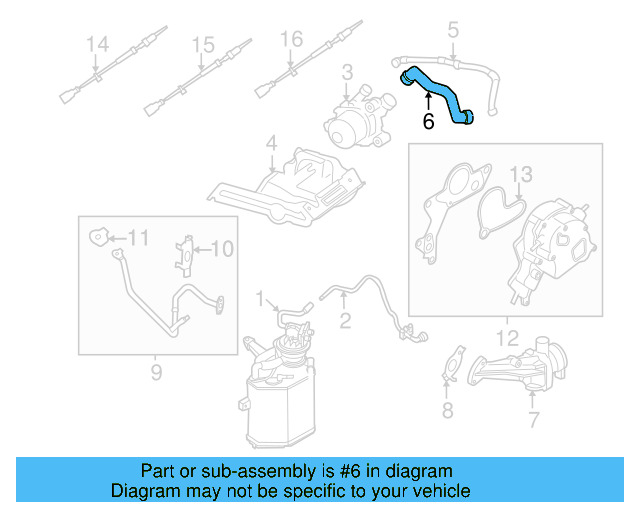 14
15
16
5
3
6
4
13
11
10
1
2
12
9
8
7

Part or sub-assembly is #6 in diagram
Diagram may not be specific to your vehicle