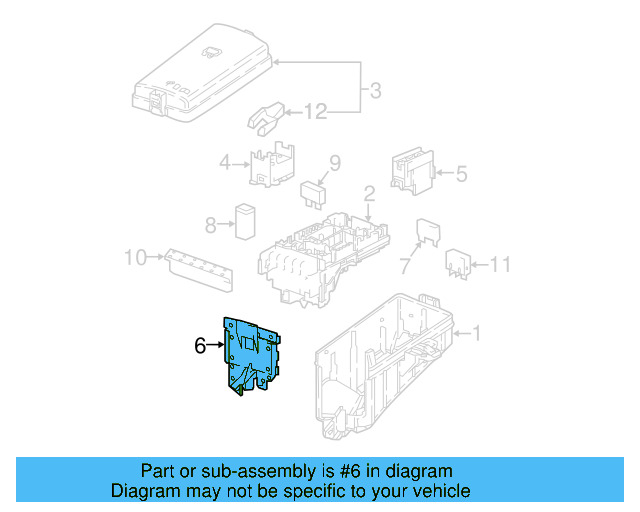 3
12
4
9
5
2
8
7
10
11
6
1

Part or sub-assembly is #6 in diagram
Diagram may not be specific to your vehicle