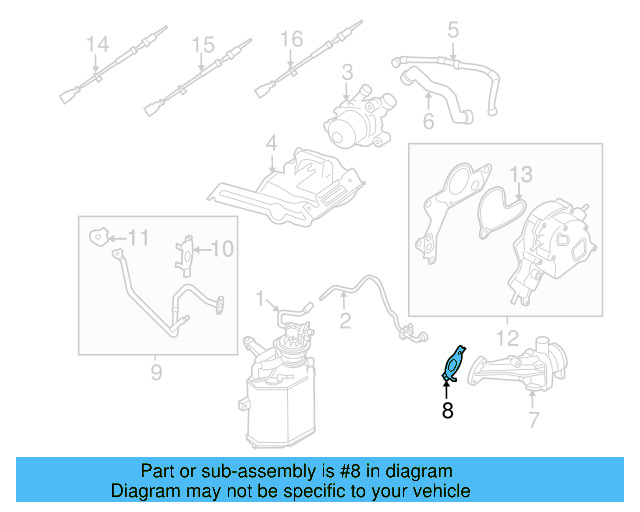 14
15
16
5
3
6
4
13
11
10
1
2
12
9
8
7

Part or sub-assembly is #8 in diagram
Diagram may not be specific to your vehicle