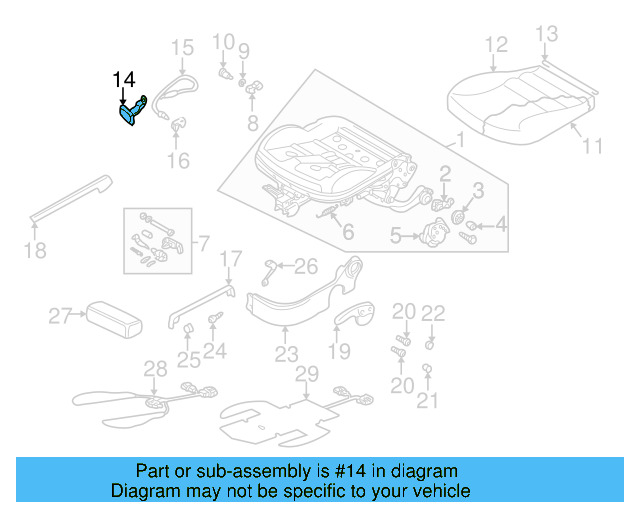 14
15
10
9
8
16
12
13
11
1
2
3
4
5
6
18
7
17
26
27
25
24
23
19
20
22
20
21
28
29

Part or sub-assembly is #14 in diagram
Diagram may not be specific to your vehicle