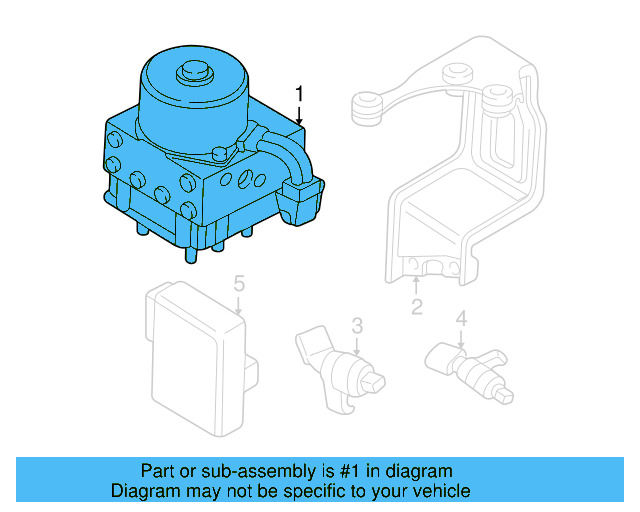 1

5

2

3

4

Part or sub-assembly is #1 in diagram
Diagram may not be specific to your vehicle