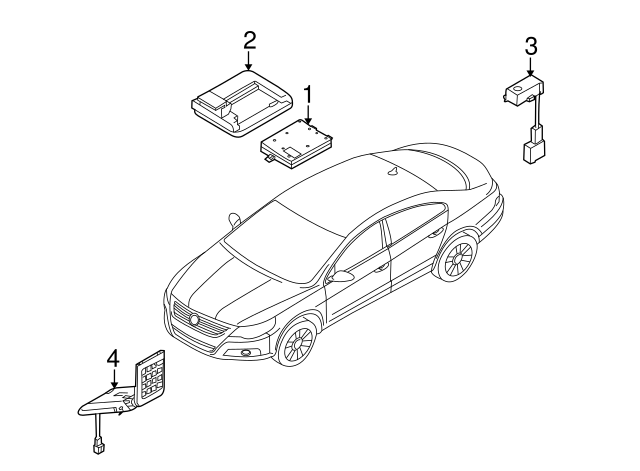 2

1

3

4