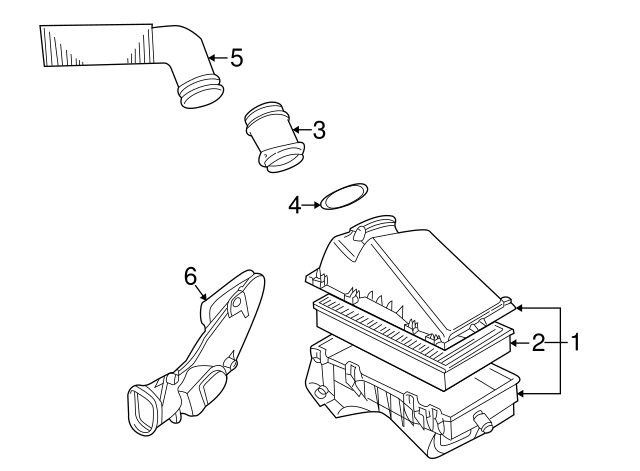 5
3
4
6
2
1