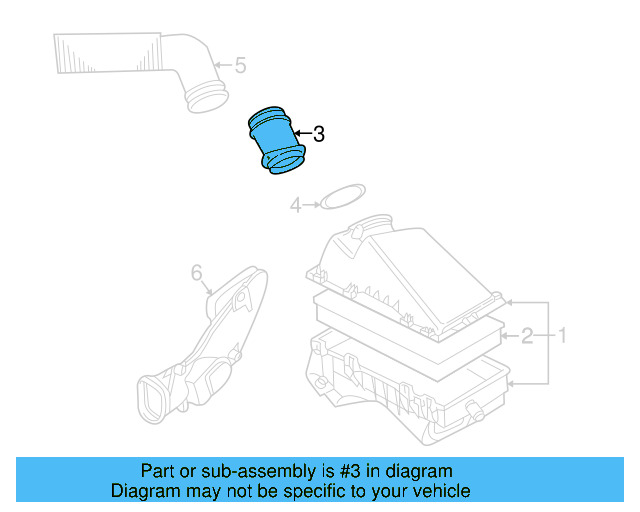 5
3
4
6
2
1

Part or sub-assembly is #3 in diagram
Diagram may not be specific to your vehicle