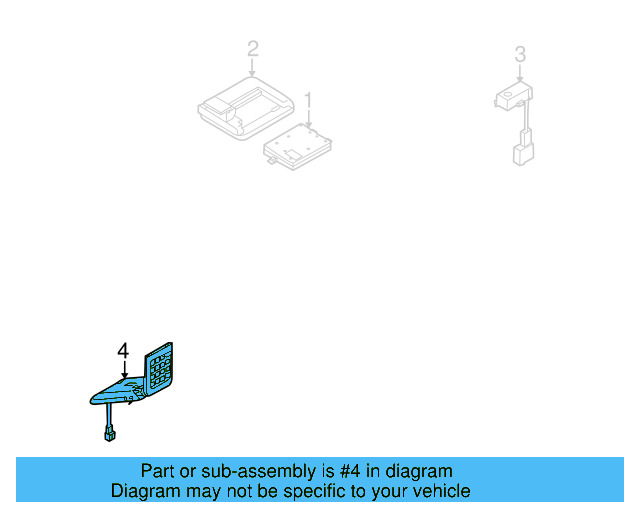 2

1

3

4

Part or sub-assembly is #4 in diagram
Diagram may not be specific to your vehicle