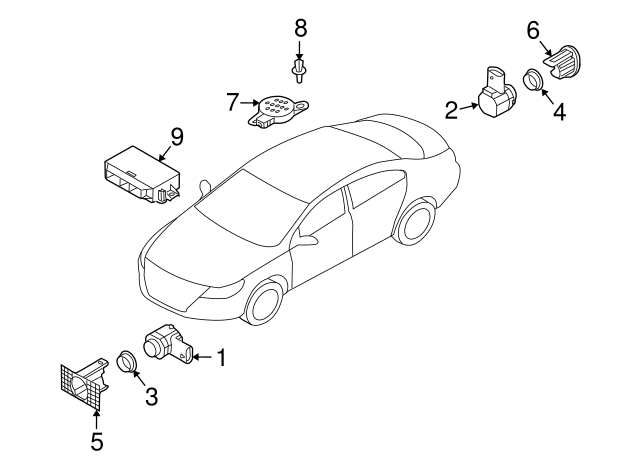 8
6
7
2
4
9
1
3
5