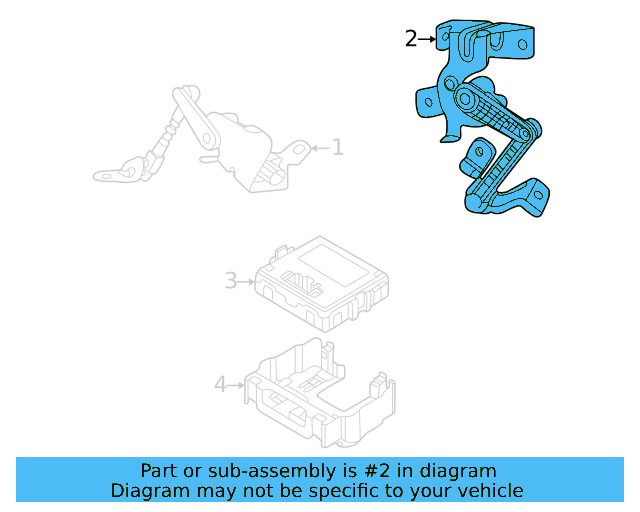 2
1
3
4

Part or sub-assembly is #2 in diagram
Diagram may not be specific to your vehicle