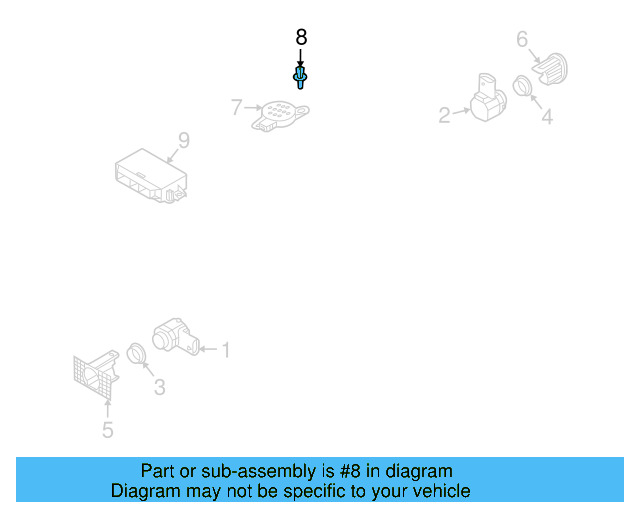 8
6
7
2
4
9
1
3
5

Part or sub-assembly is #8 in diagram
Diagram may not be specific to your vehicle