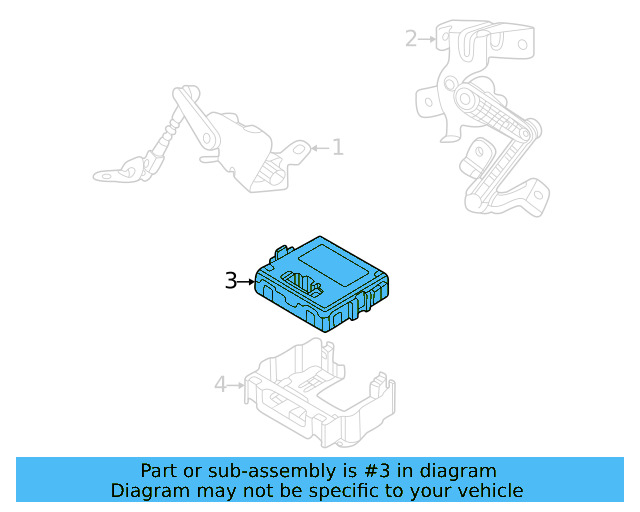 2
1
3
4
Part or sub-assembly is #3 in diagram
Diagram may not be specific to your vehicle