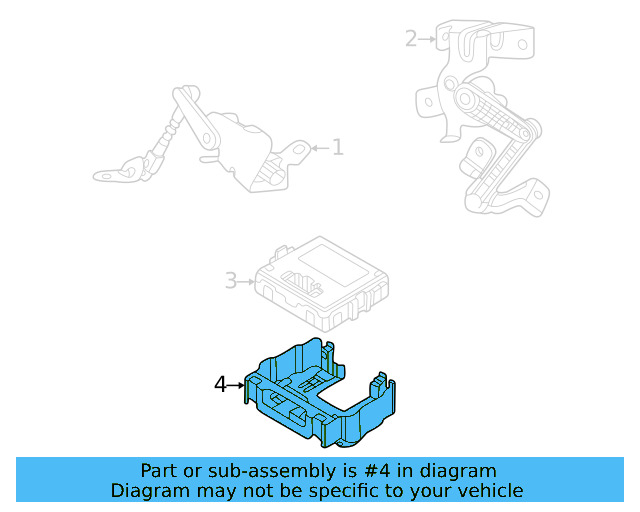 2
1
3
4
Part or sub-assembly is #4 in diagram
Diagram may not be specific to your vehicle