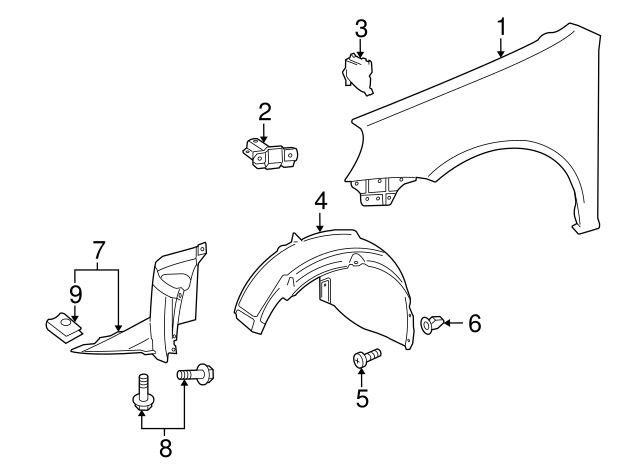 3
1
2
4
7
9
6
5
8