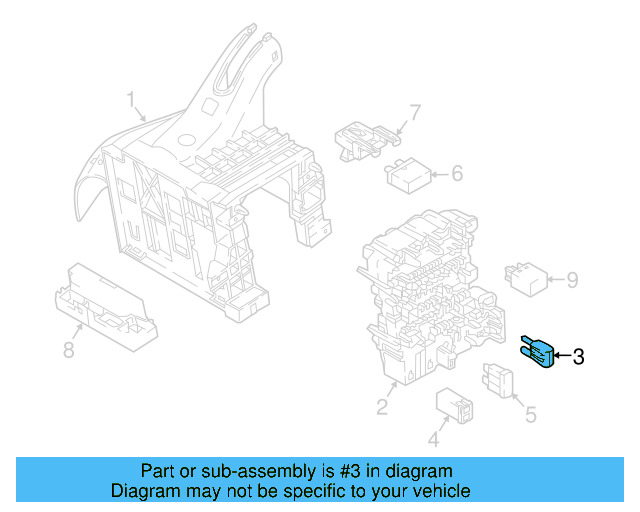 1
7
6
9
8
3
2
5
4

Part or sub-assembly is #3 in diagram
Diagram may not be specific to your vehicle