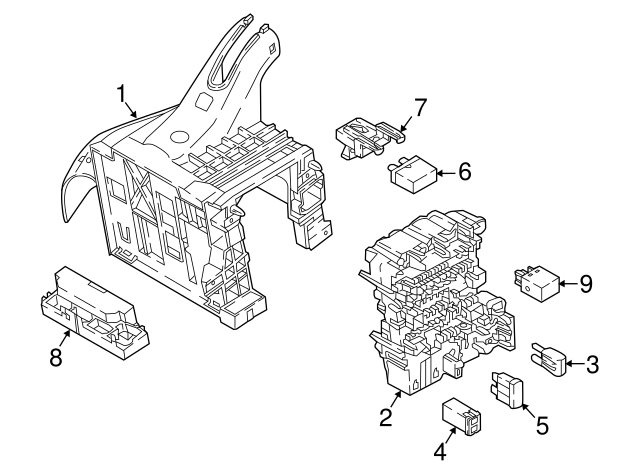 1
7
6
9
8
3
2
5
4