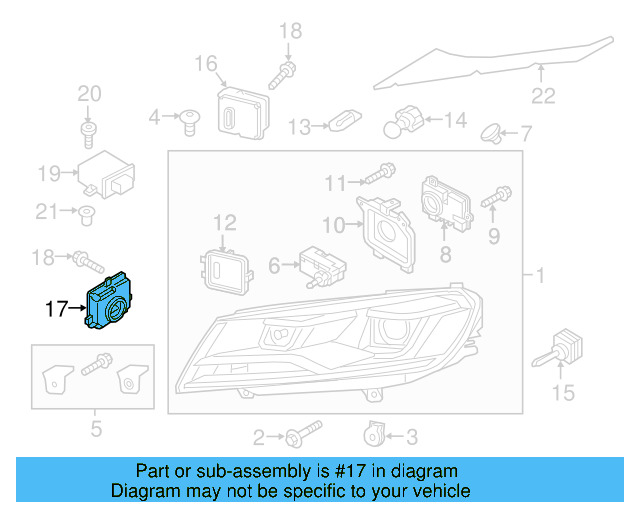 18
16
22
20
4
13
14
7
19
11
21
12
10
9
8
18
6
1
17
15
5
2
3

Part or sub-assembly is #17 in diagram
Diagram may not be specific to your vehicle