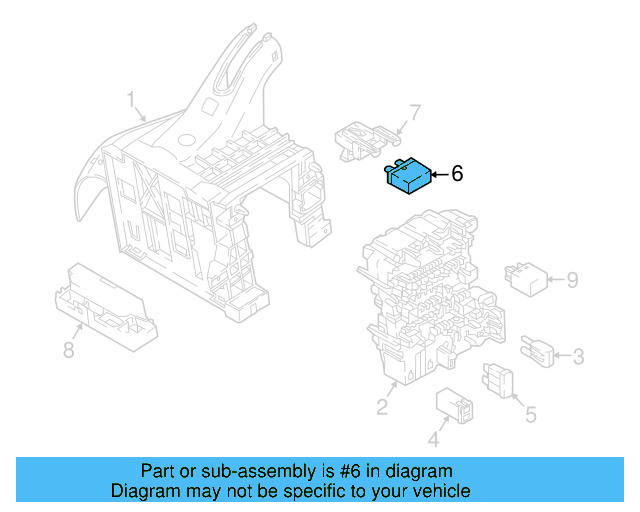 1
7
6
9
8
3
2
5
4

Part or sub-assembly is #6 in diagram
Diagram may not be specific to your vehicle