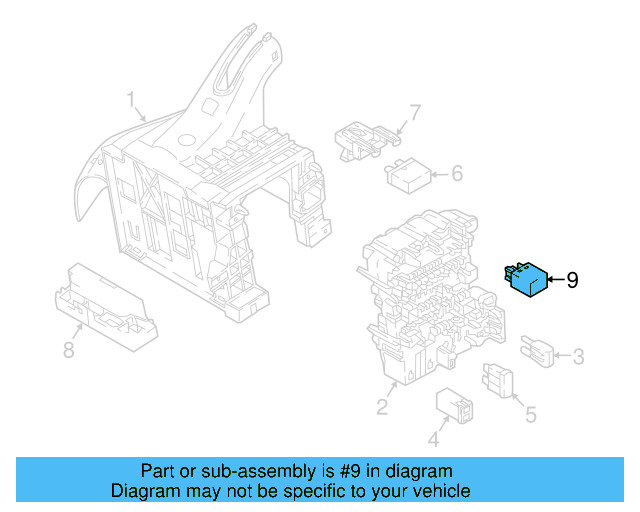 1
7
6
9
8
3
2
5
4

Part or sub-assembly is #9 in diagram
Diagram may not be specific to your vehicle