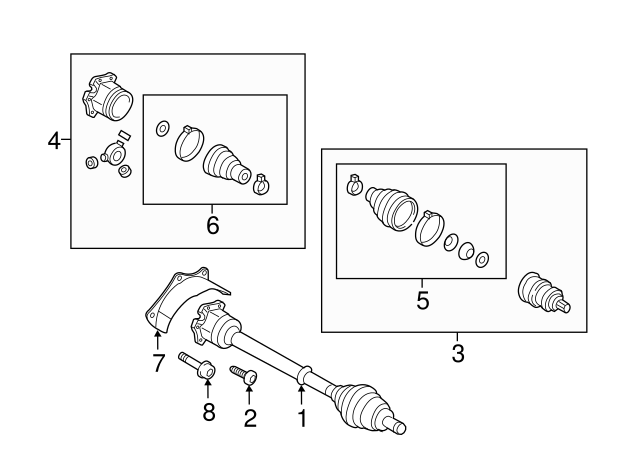 4
6
5
3
7
8
2
1