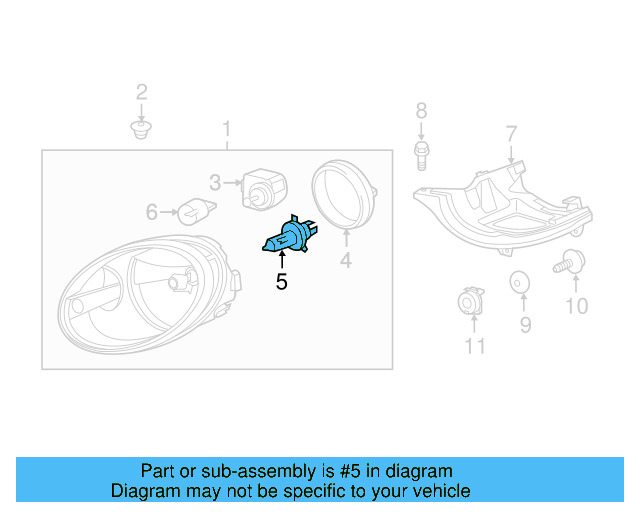 2
1
8
7
3
6
4
5
10
9
11

Part or sub-assembly is #5 in diagram
Diagram may not be specific to your vehicle