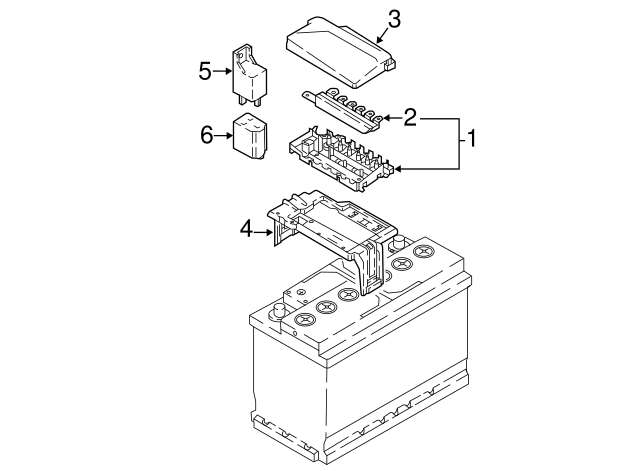 3
5
2
1
6
4