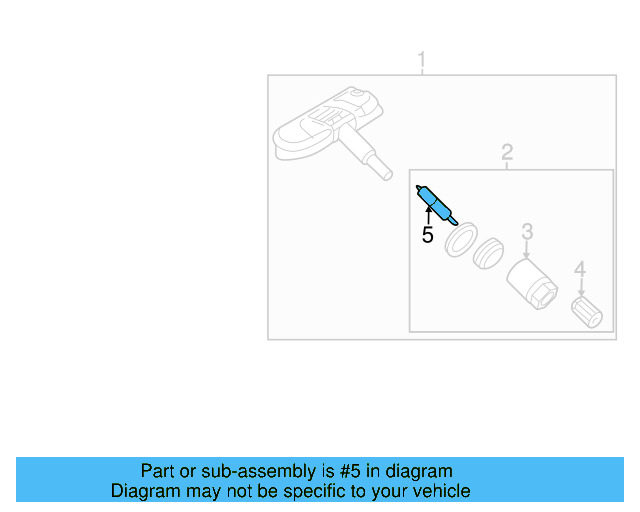 1
2
5
3
4

Part or sub-assembly is #5 in diagram
Diagram may not be specific to your vehicle