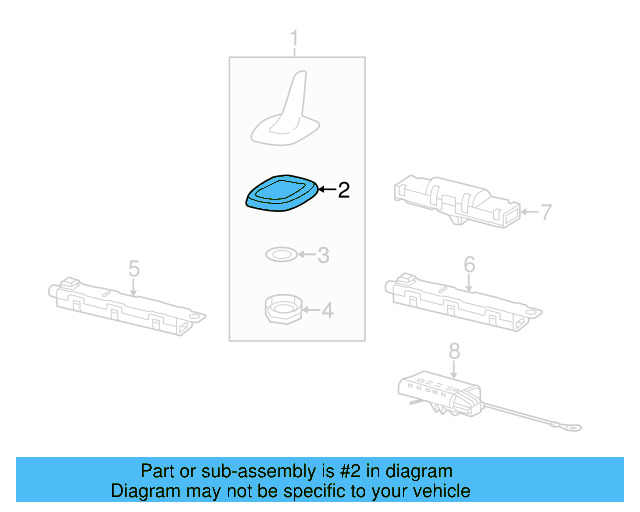 1
2
7
3
5
6
4
8
Part or sub-assembly is #2 in diagram
Diagram may not be specific to your vehicle