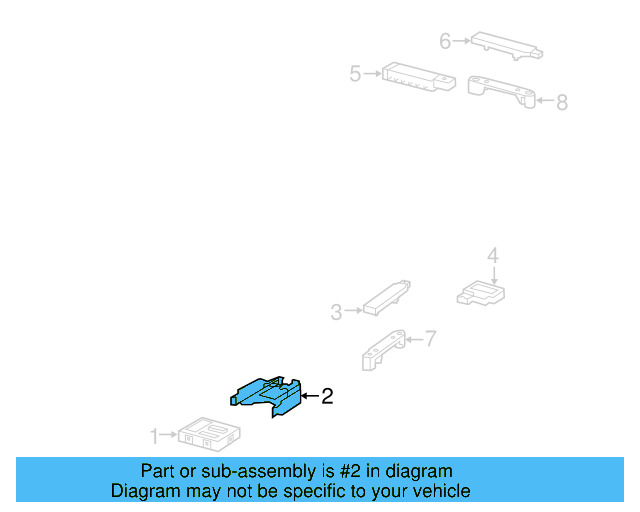 6
5
8
4
3
7
2
1

Part or sub-assembly is #2 in diagram
Diagram may not be specific to your vehicle