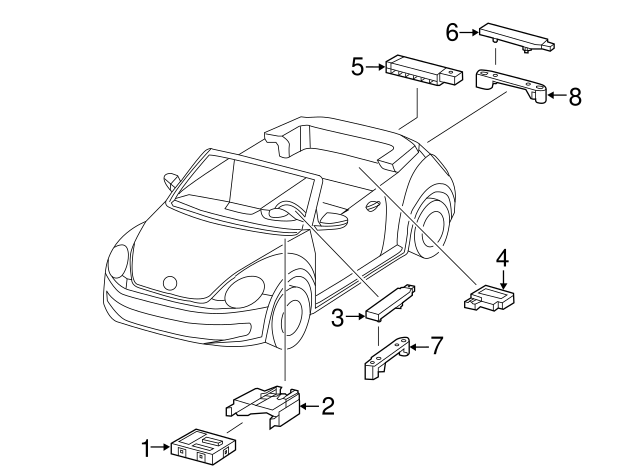 6
5
8
4
3
7
2
1