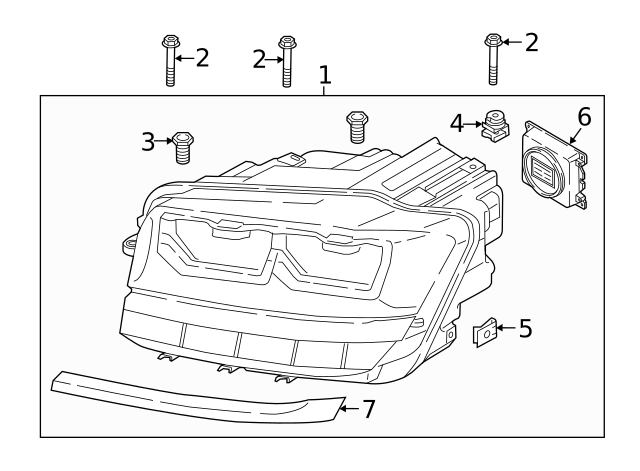 2
2
2
1
3
4
6
5
7