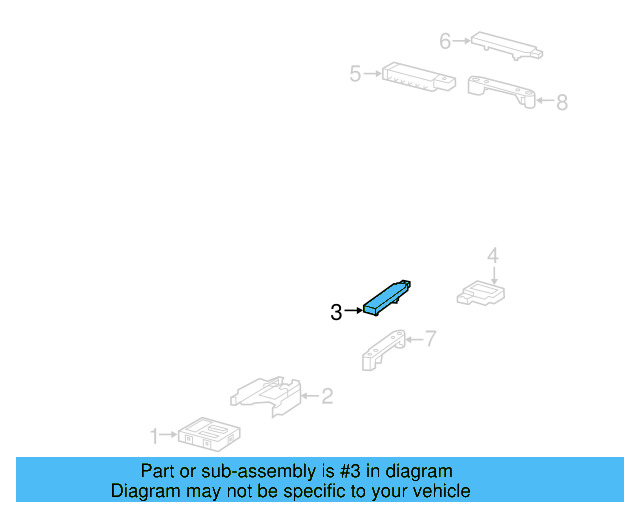 6
5
8
4
3
7
2
1

Part or sub-assembly is #3 in diagram
Diagram may not be specific to your vehicle