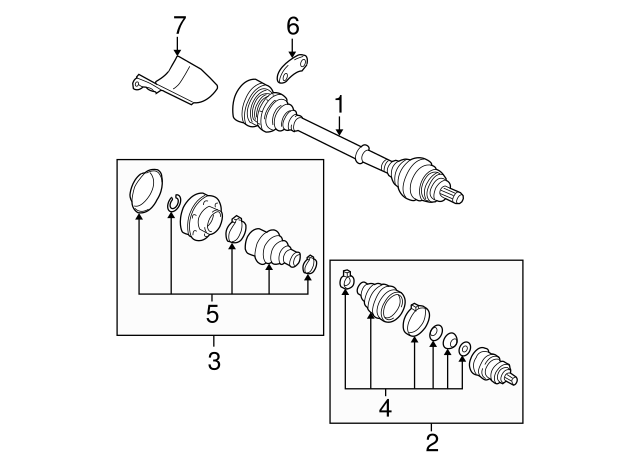 7
6
1
5
3
4
2