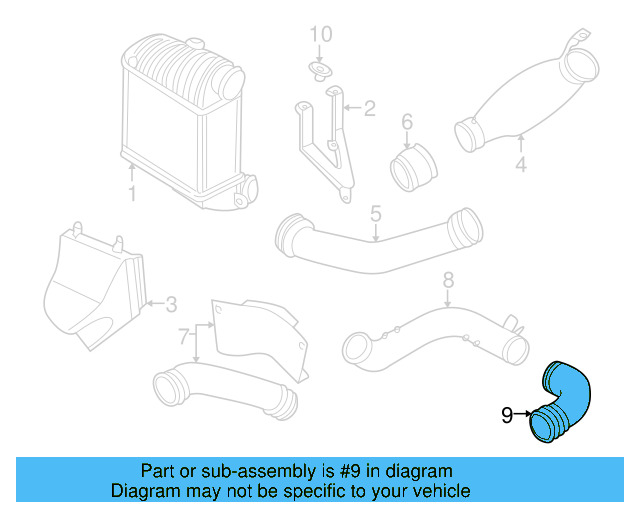 10
2
6
4
1
5
3
8
7
9
Part or sub-assembly is #9 in diagram
Diagram may not be specific to your vehicle