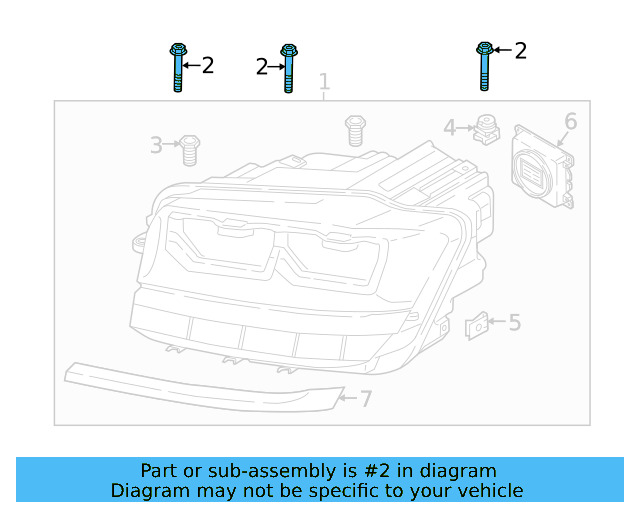 2
2
2
1
3
4
6
5
7

Part or sub-assembly is #2 in diagram
Diagram may not be specific to your vehicle