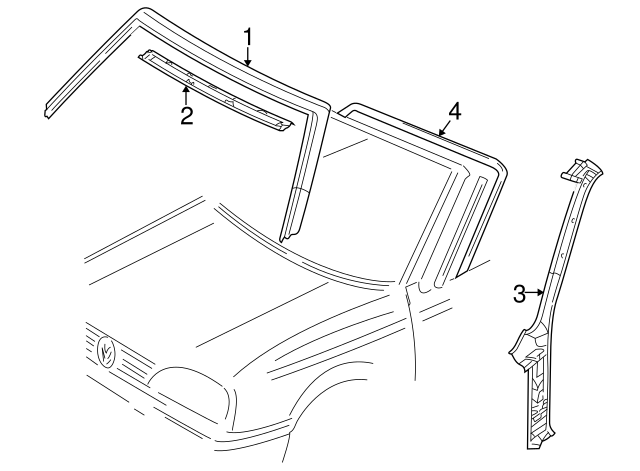 1
2
4
3