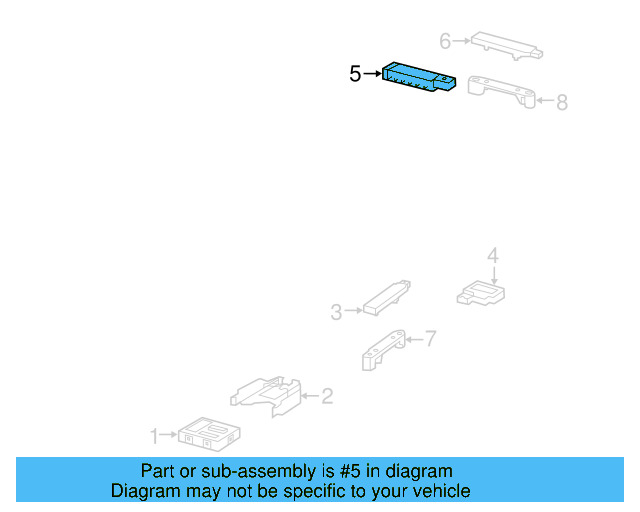 6
5
8
4
3
7
2
1
Part or sub-assembly is #5 in diagram
Diagram may not be specific to your vehicle