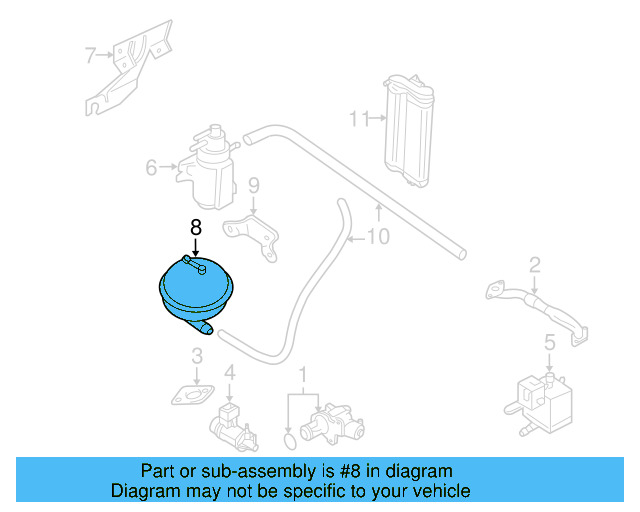 7
11
6
9
8
10
2
3
4
1
5

Part or sub-assembly is #8 in diagram
Diagram may not be specific to your vehicle