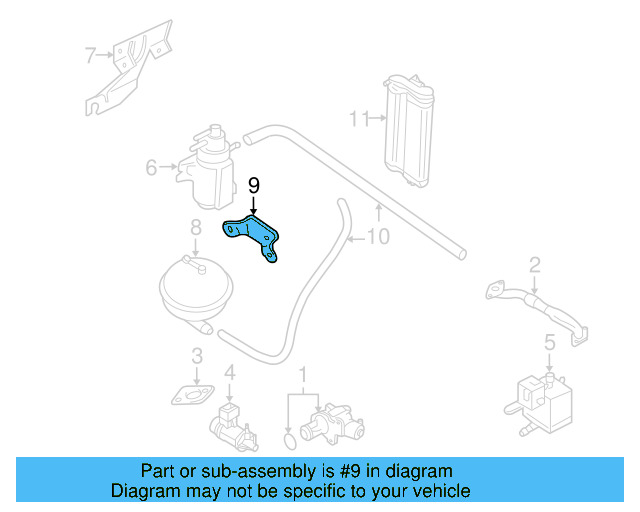 7
11
6
9
8
10
2
5
3
4
1

Part or sub-assembly is #9 in diagram
Diagram may not be specific to your vehicle