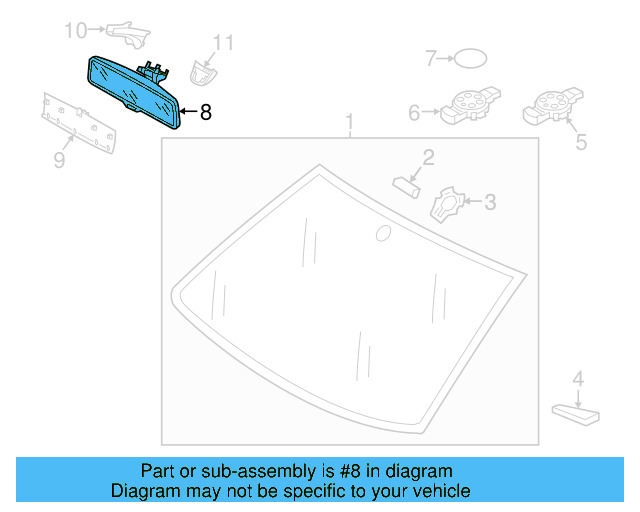 10
11
7
8
6
5
9
1
2
3
4

Part or sub-assembly is #8 in diagram
Diagram may not be specific to your vehicle