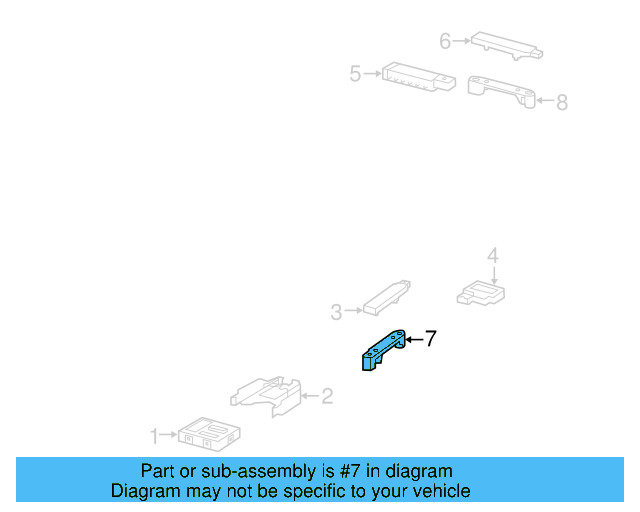 6
5
8
4
3
7
2
1

Part or sub-assembly is #7 in diagram
Diagram may not be specific to your vehicle