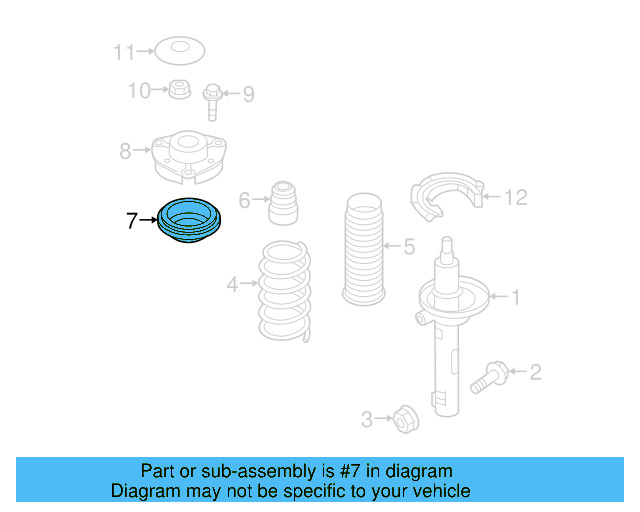 11
10
9
8
7
6
12
5
4
1
2
3

Part or sub-assembly is #7 in diagram
Diagram may not be specific to your vehicle