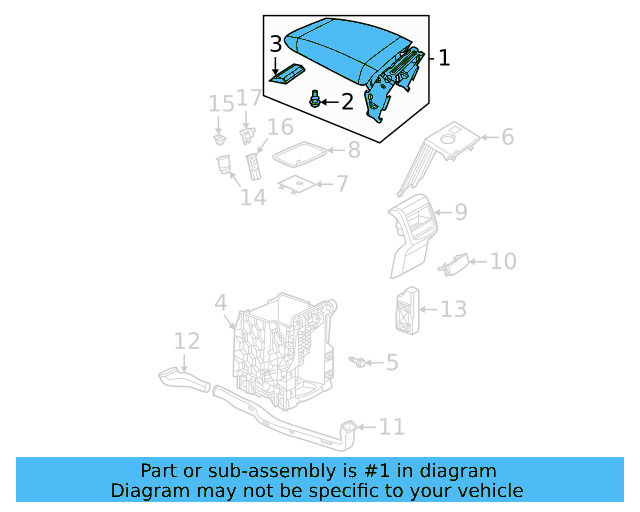 3
1
2
15
17
16
6
8
7
14
9
10
4
13
12
5
11

Part or sub-assembly is #1 in diagram
Diagram may not be specific to your vehicle