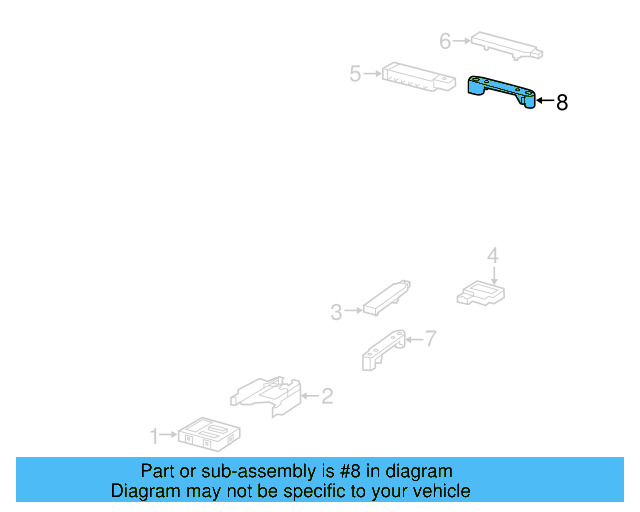 6
5
8
4
3
7
2
1

Part or sub-assembly is #8 in diagram
Diagram may not be specific to your vehicle