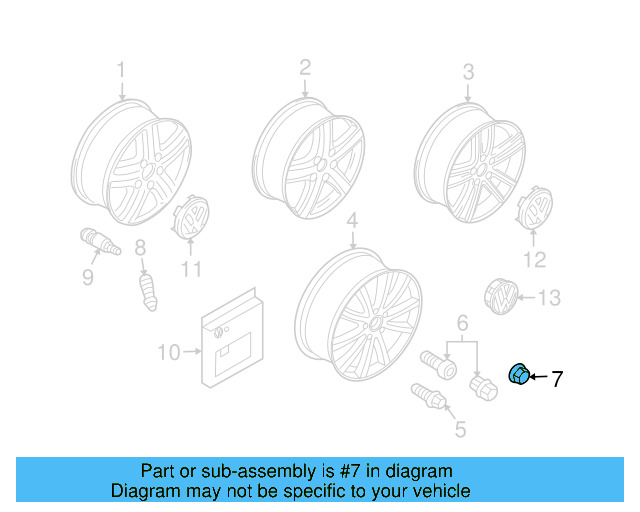 1
2
3
4
9
8
11
12
13
10
6
7
5

Part or sub-assembly is #7 in diagram
Diagram may not be specific to your vehicle