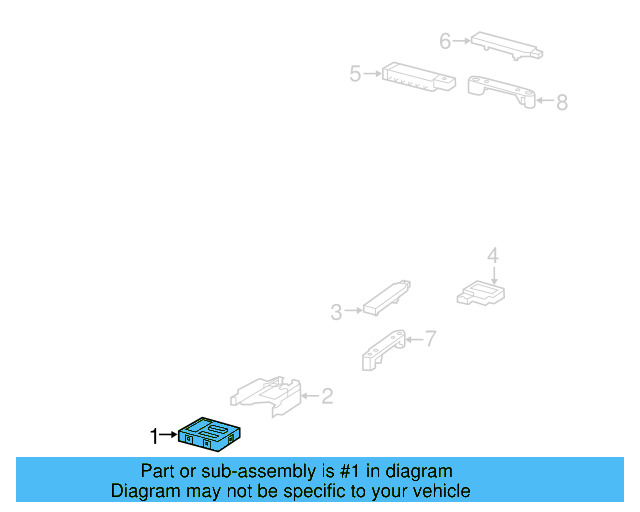 6
5
8
4
3
7
2
1

Part or sub-assembly is #1 in diagram
Diagram may not be specific to your vehicle