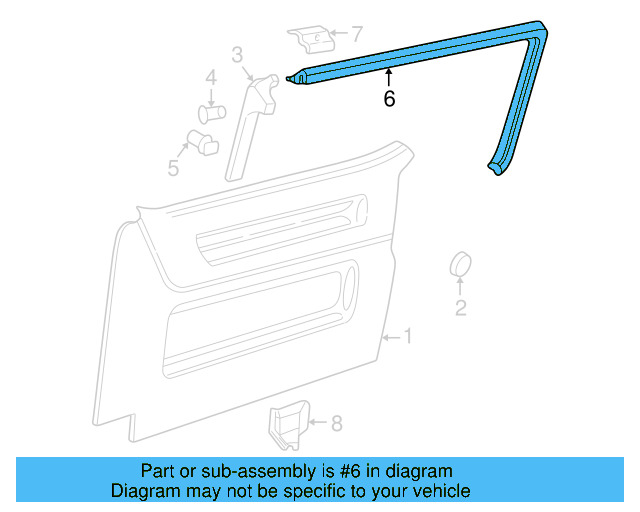 7
3
4
6
5
2
1
8

Part or sub-assembly is #6 in diagram
Diagram may not be specific to your vehicle