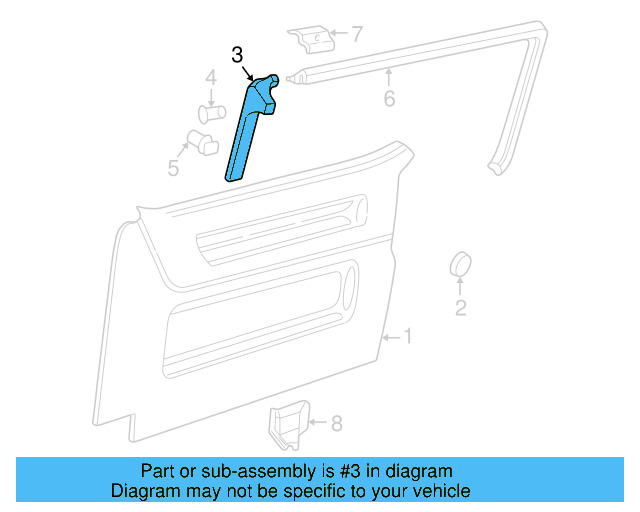 7
3
4
6
5
2
1
8

Part or sub-assembly is #3 in diagram
Diagram may not be specific to your vehicle