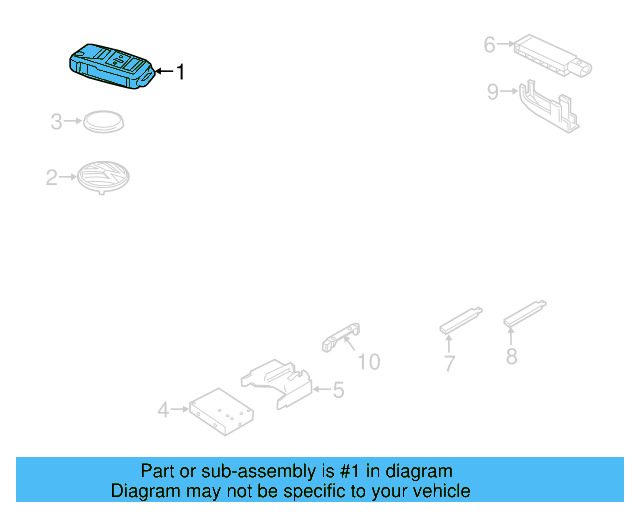 1
6
9
3
2
10
7
8
5
4

Part or sub-assembly is #1 in diagram
Diagram may not be specific to your vehicle